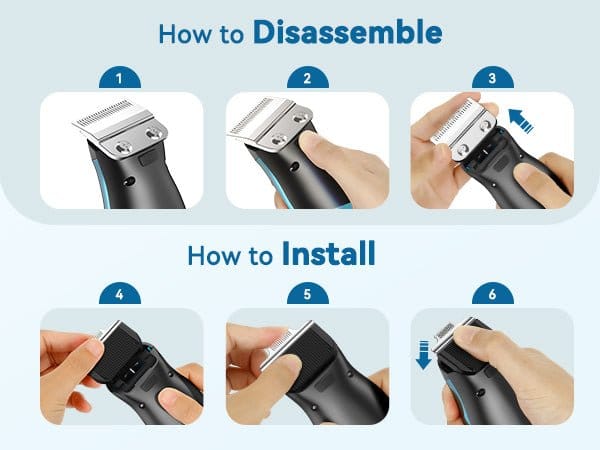 How to Disassemble

1

2

3

How to Install

4

5

6