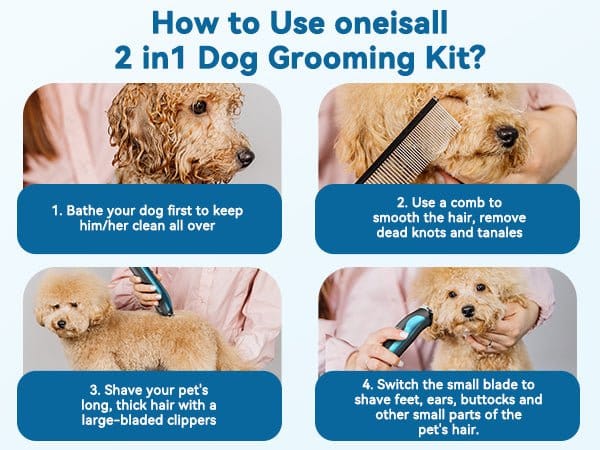 How to Use oneisall 2 in1 Dog Grooming Kit?

1. Bathe your dog first to keep him/her clean all over

2. Use a comb to smooth the hair, remove dead knots and tanales

3. Shave your pet's long, thick hair with a large-bladed clippers

4. Switch the small blade to shave feet, ears, buttocks and other small parts of the pet's hair.